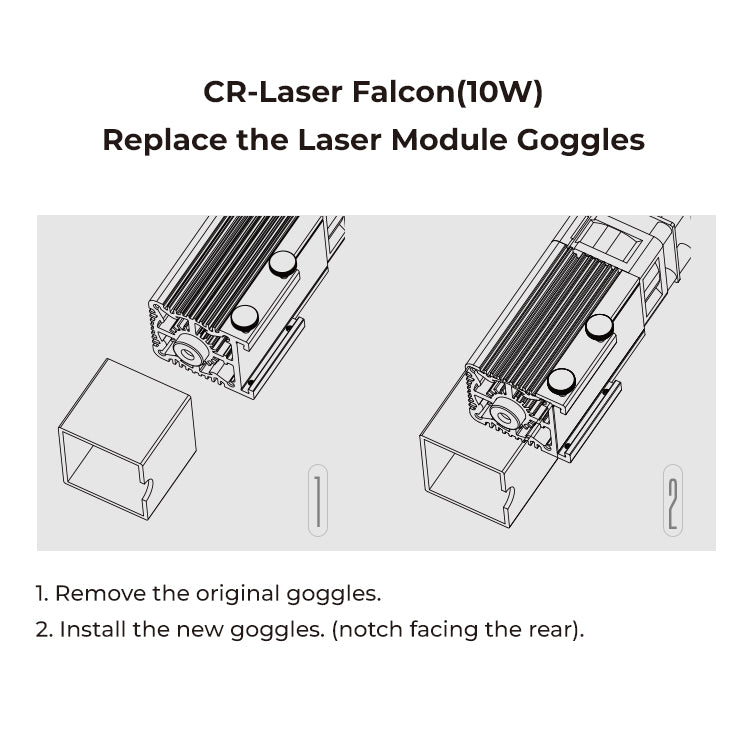 CR-Laser Falcon(10W)
Replace the Laser Module Goggles

1

2

1. Remove the original goggles.
2. Install the new goggles. (notch facing the rear).